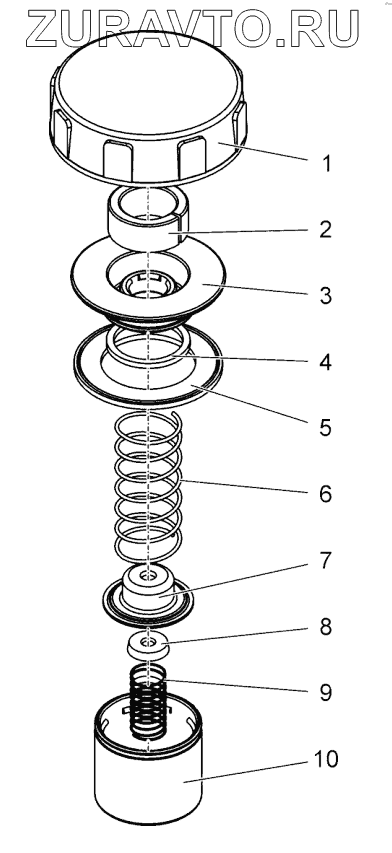 ZURAVTO.RU

1
2
3
4
5
6
7
8
9
10