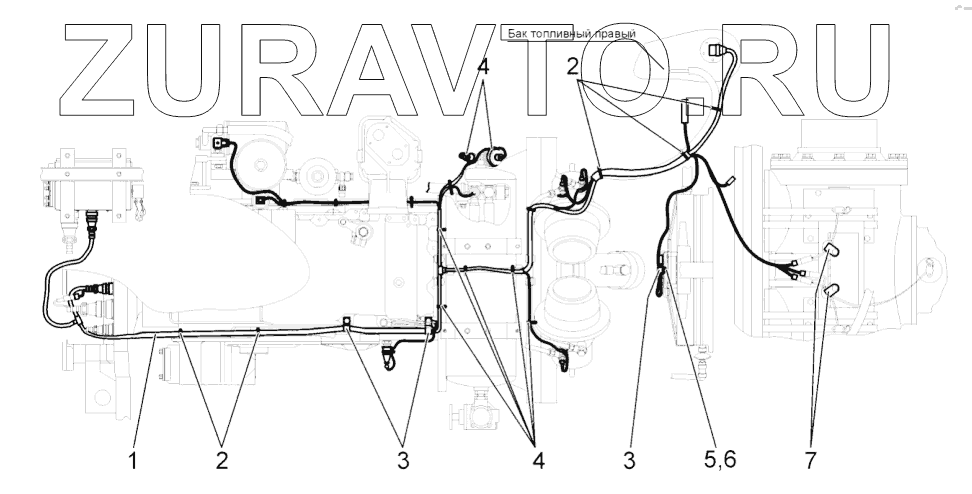 ZURAVTO.RU

Бак топливный правый

4
2

1
2
3
4
3
5,6
7