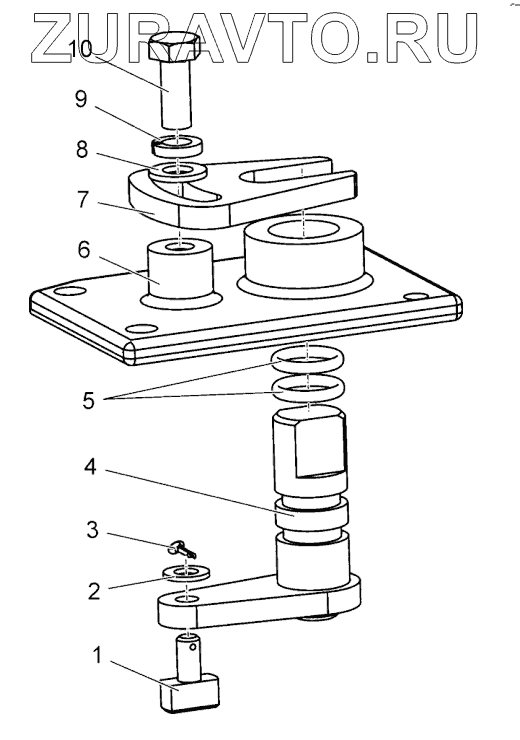 ZURAVTO.RU

10
9
8
7
6
5
4
3
2
1