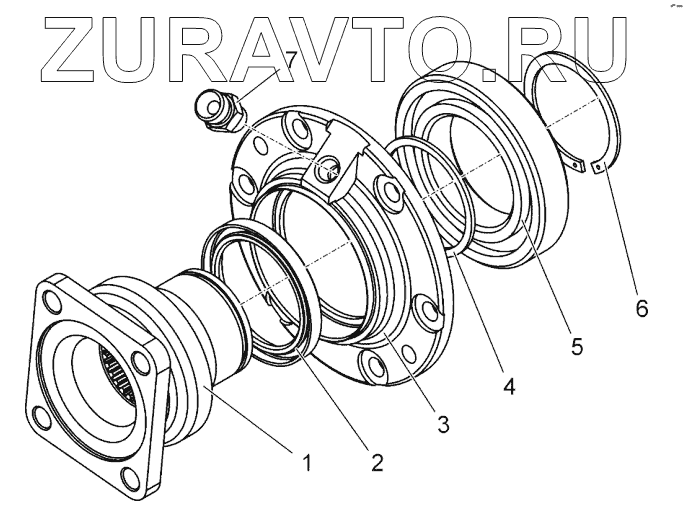 ZURAVTO.RU

7

6

5

4

3

2

1