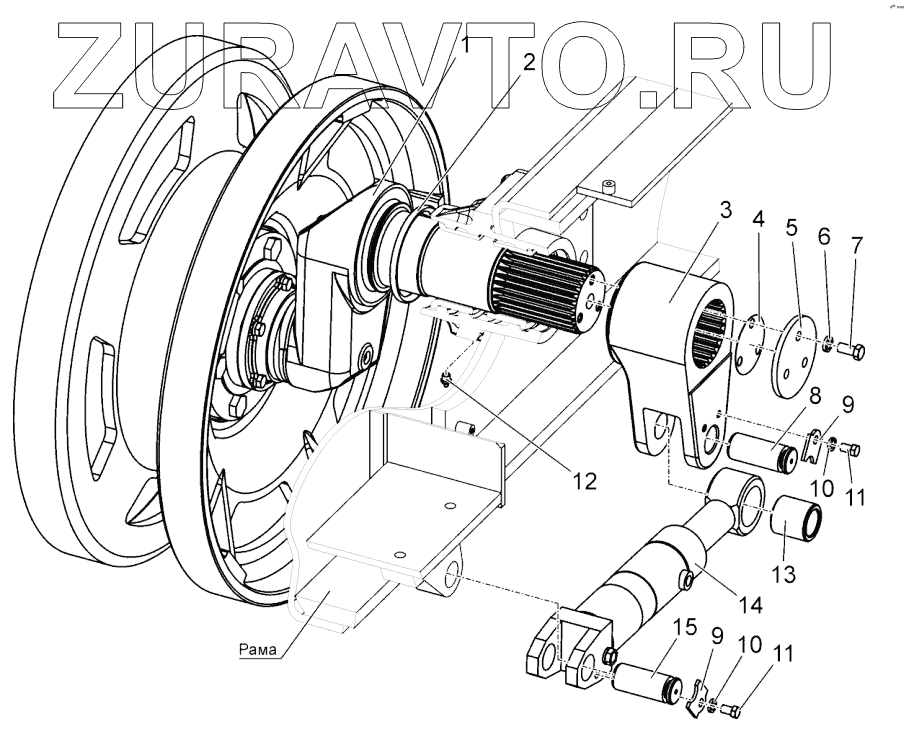 ZURAVTO.RU

1
2
3
4
5
6
7
8
9
10
11
12
13
14
15
9
10
11
Рама