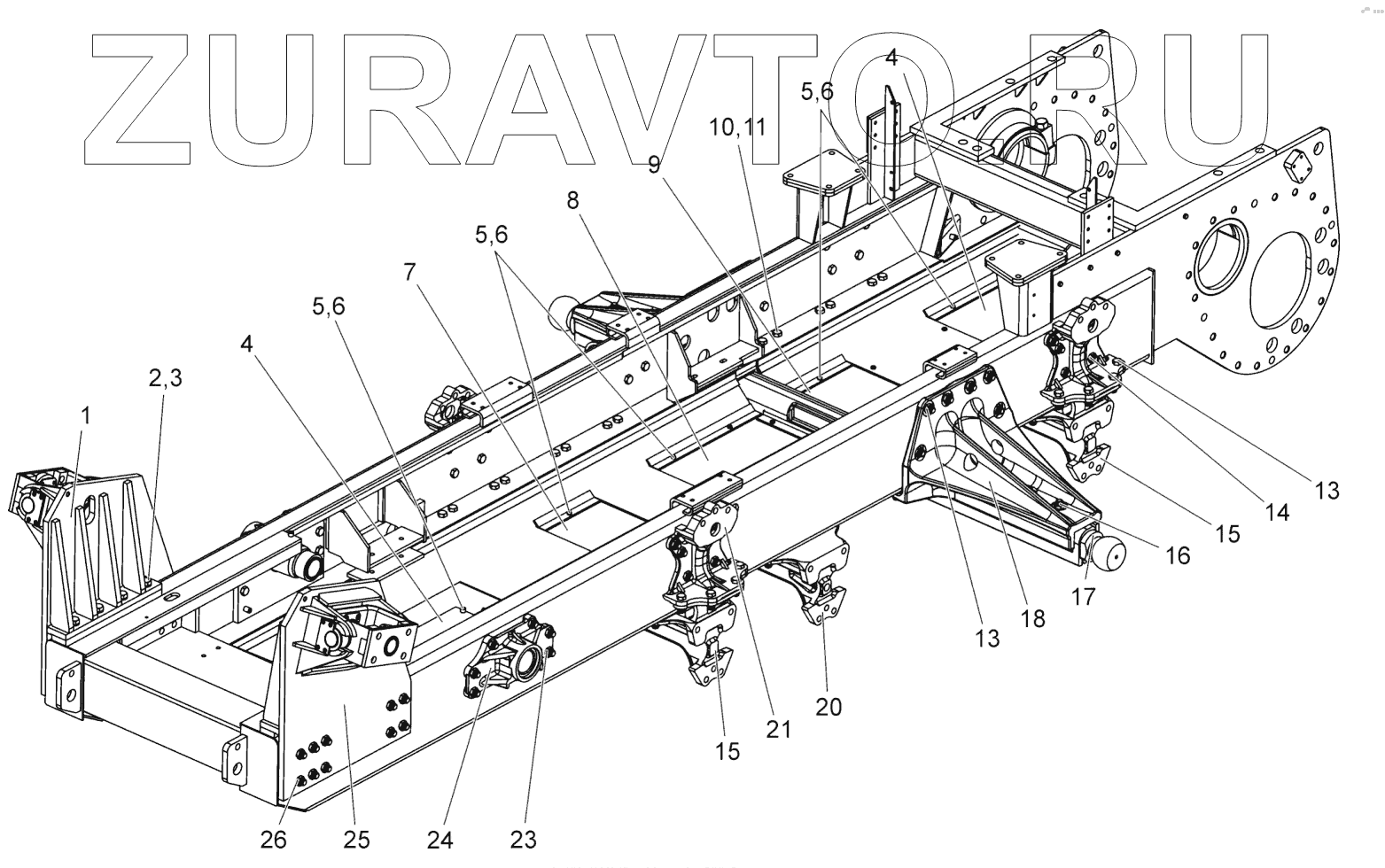 ZURAVTO.RU

4
5,6
10,11
9
8
5,6
7
5,6
4
2,3
1
13
14
15
16
17
18
13
20
21
15
23
24
25
26