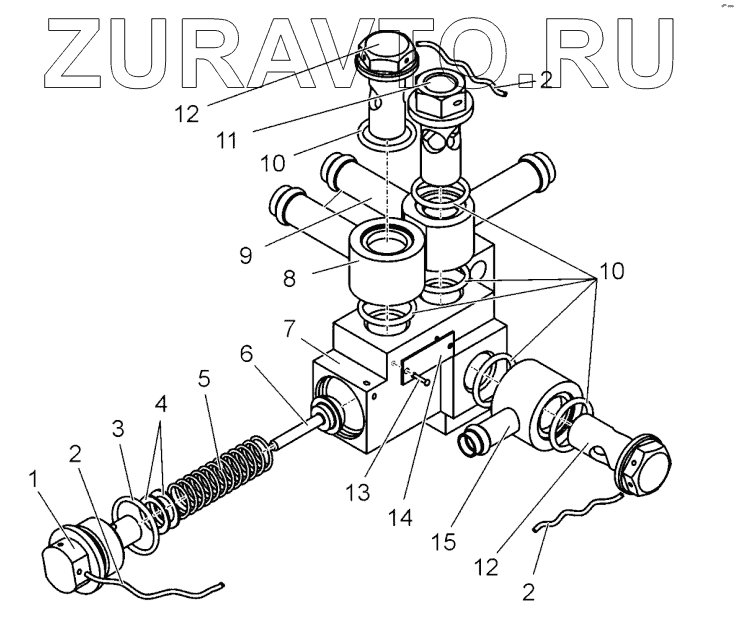 ZURAVTO.RU

12
2
11
10
9
8
10
7
6
5
4
3
2
1
13
14
15
12
2