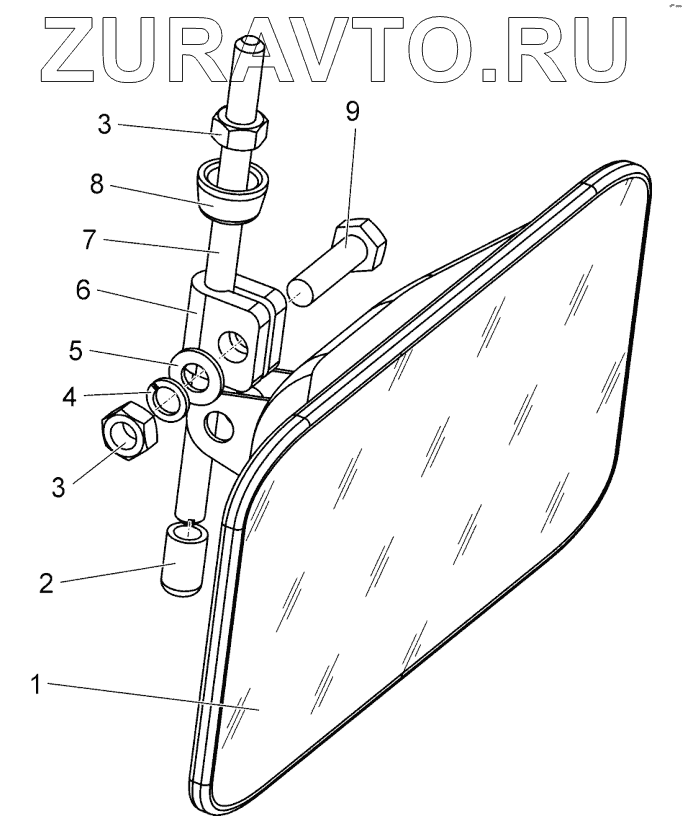 ZURAVTO.RU

3
9
8
7
6
5
4
3
2
1