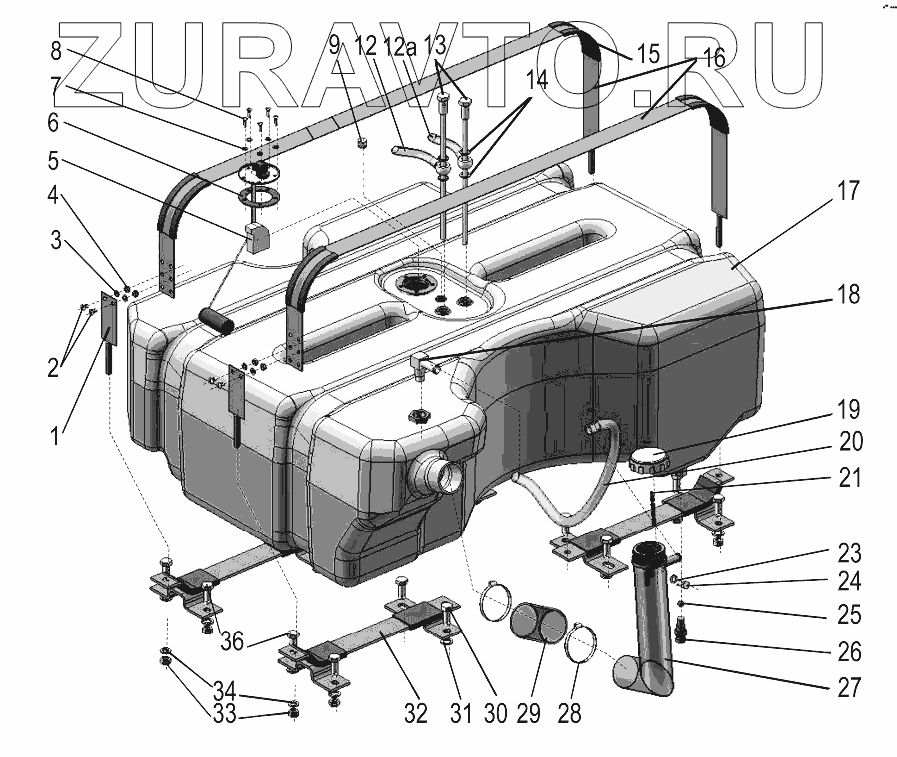 ZURAVTO.RU

8
7
6
5
4
3
2
1
9
12
12a
13
14
15
16
17
18
19
20
21
23
24
25
26
27
28
29
30
31
32
33
34
36