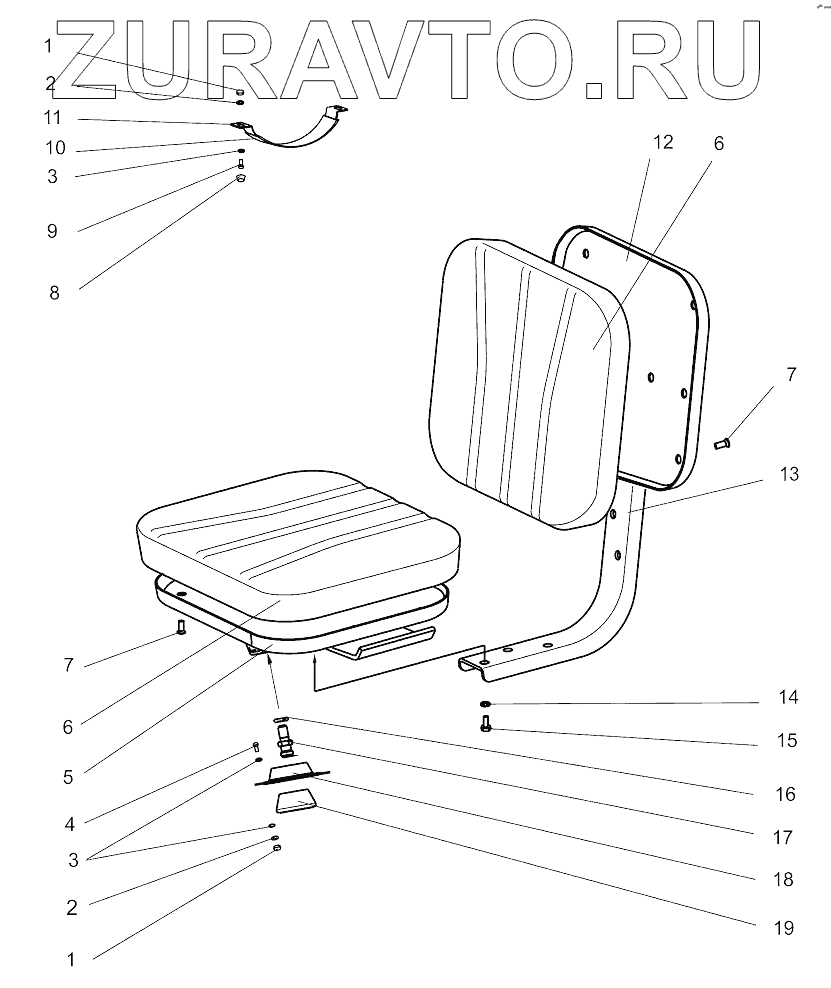 ZURAVTO.RU

1
2
11
10
3
9
8
12
6
7
13
7
6
5
4
3
2
1
14
15
16
17
18
19