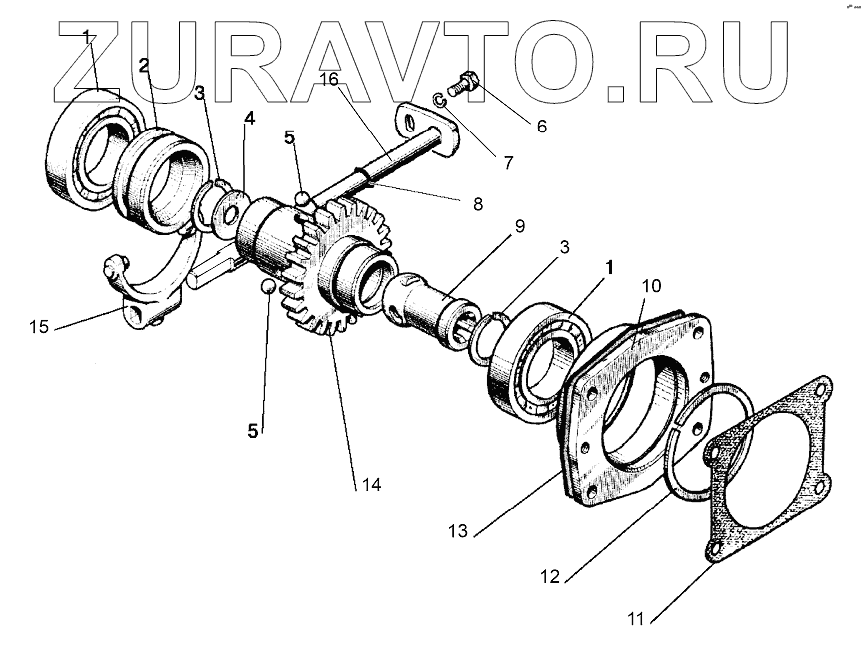 ZURAVTO.RU

1
2
3
4
5
16
6
7
8
9
3
1
10
15
5
14
13
12
11