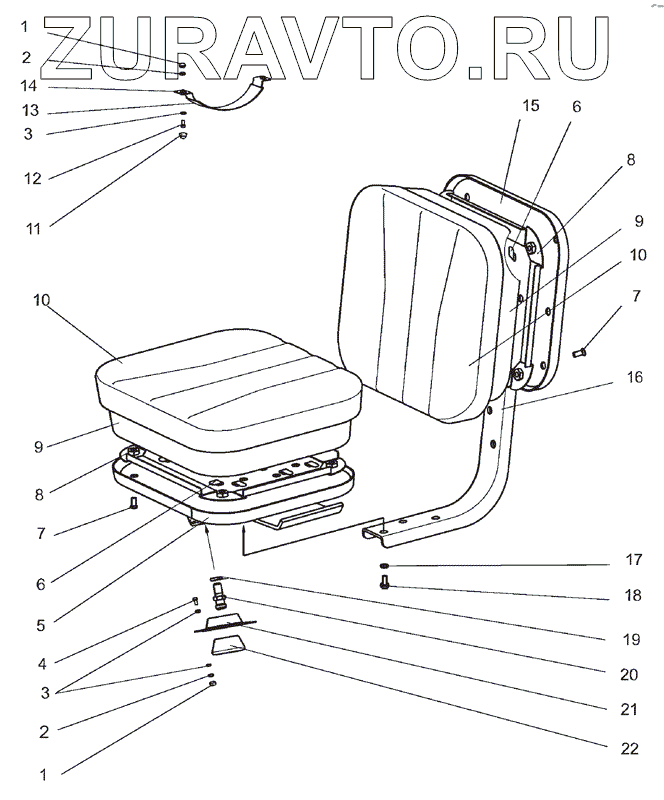 ZURAVTO.RU

1
2
14
13
3
12
11
15
6
8
9
10
7
16
10
9
8
7
6
5
4
3
2
1
17
18
19
20
21
22