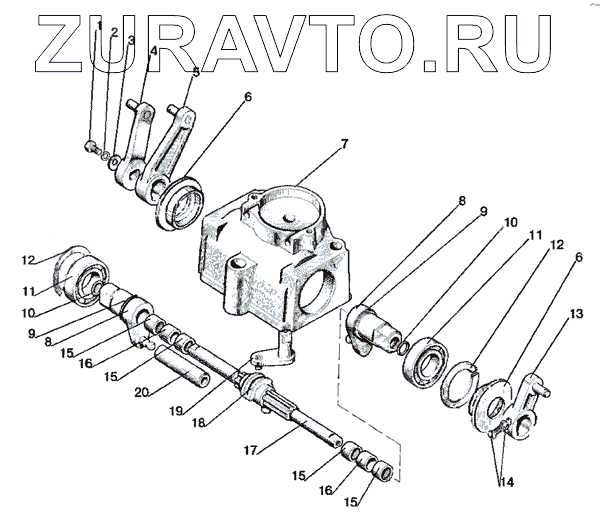 ZURAVTO.RU

1
2
3
4
5
6
7
8
9
10
11
12
6
13
12
11
10
9
8
15
16
15
20
19
18
17
15
16
15
14