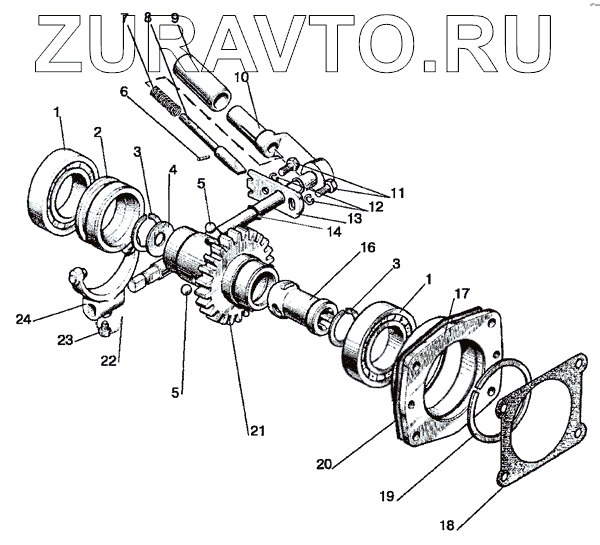 ZURAVTO.RU

7 8 9
10
6
1
2
3
4
5
11
12
13
14
16
3
1
17
24
23
22
5
21
20
19
18