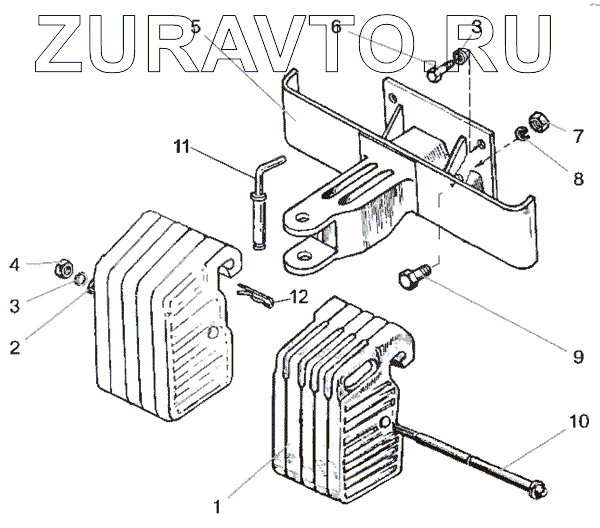 ZURAVTO.RU

5
6
3
7
8
11
4
3
2
12
9
10
1