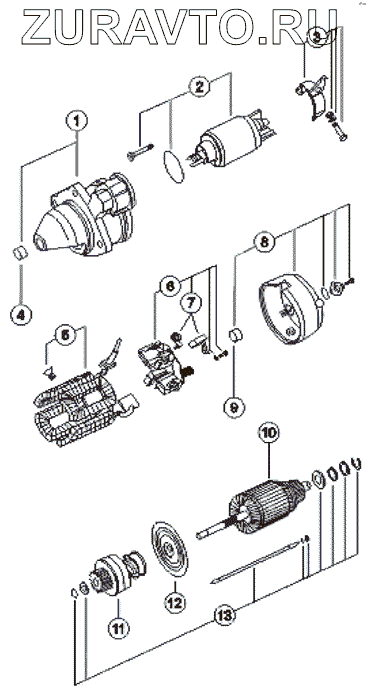 ZURAVTO.RU

1
2
3
4
5
6
7
8
9
10
11
12
13