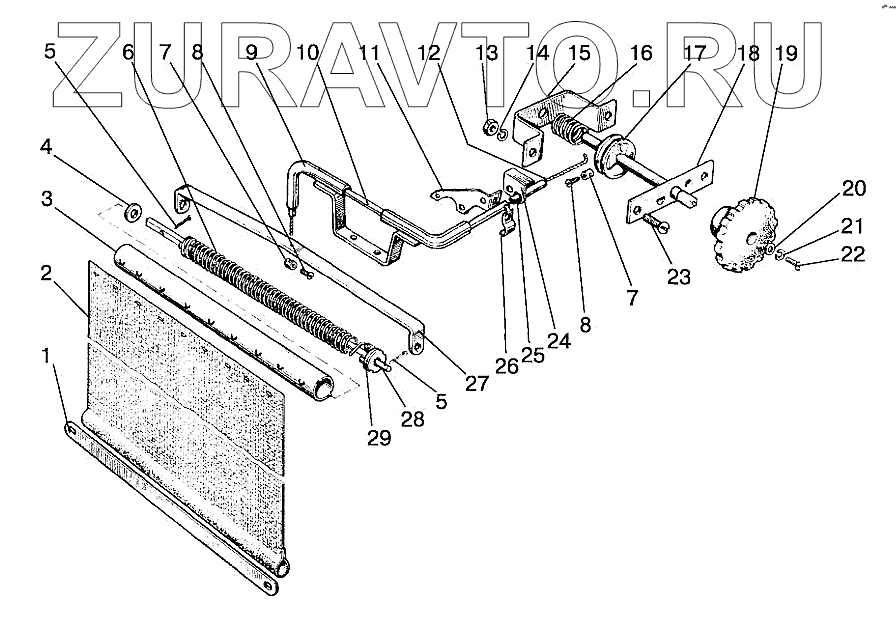 ZURAVTO.RU

5 6 7 8 9 10 11 12 13 14 15 16 17 18 19

4

3

2

1

20

21

22

23

7

8

24

25

26

27

5

28

29