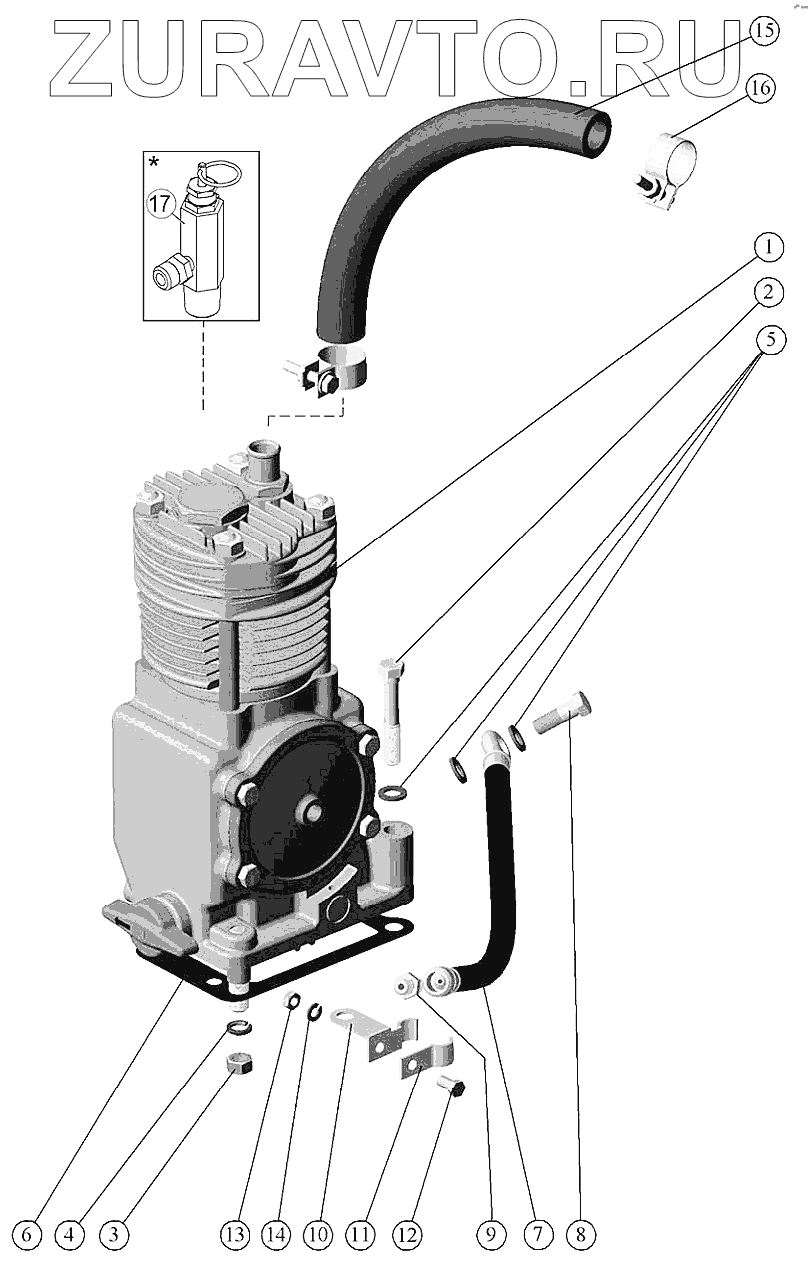 ZURAVTO.RU
15
16
*
17
1
2
5
6
4
3
13
14
10
11
12
9
7
8