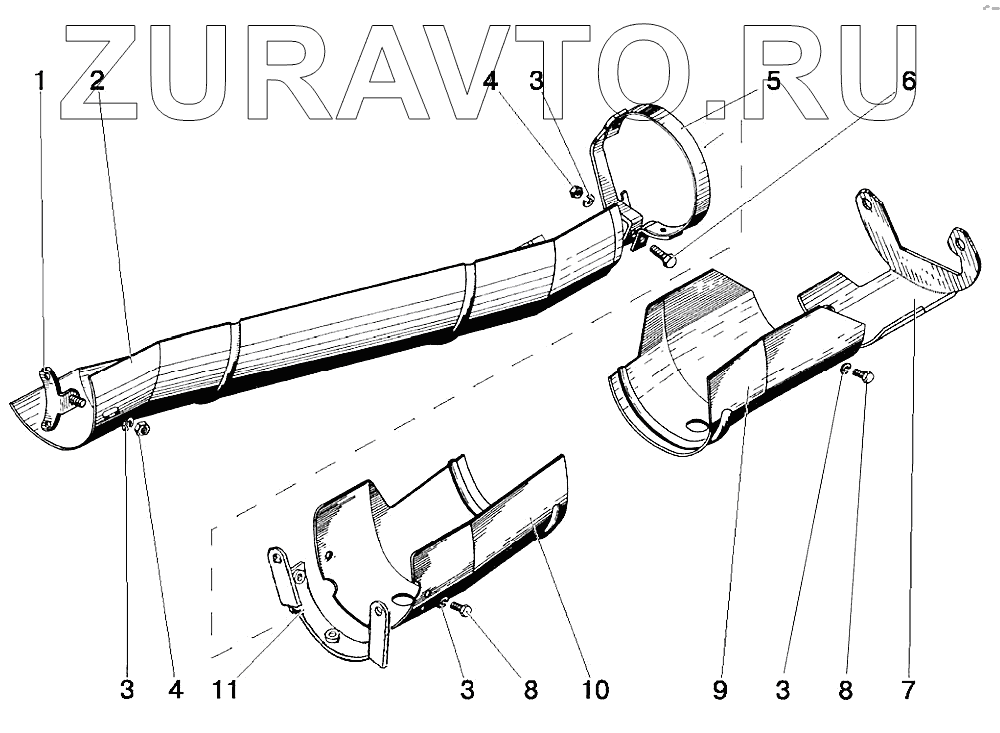 ZURAVTO.RU

1 2 4 3 5 6

3 4 11 3 8 10 9 3 8 7