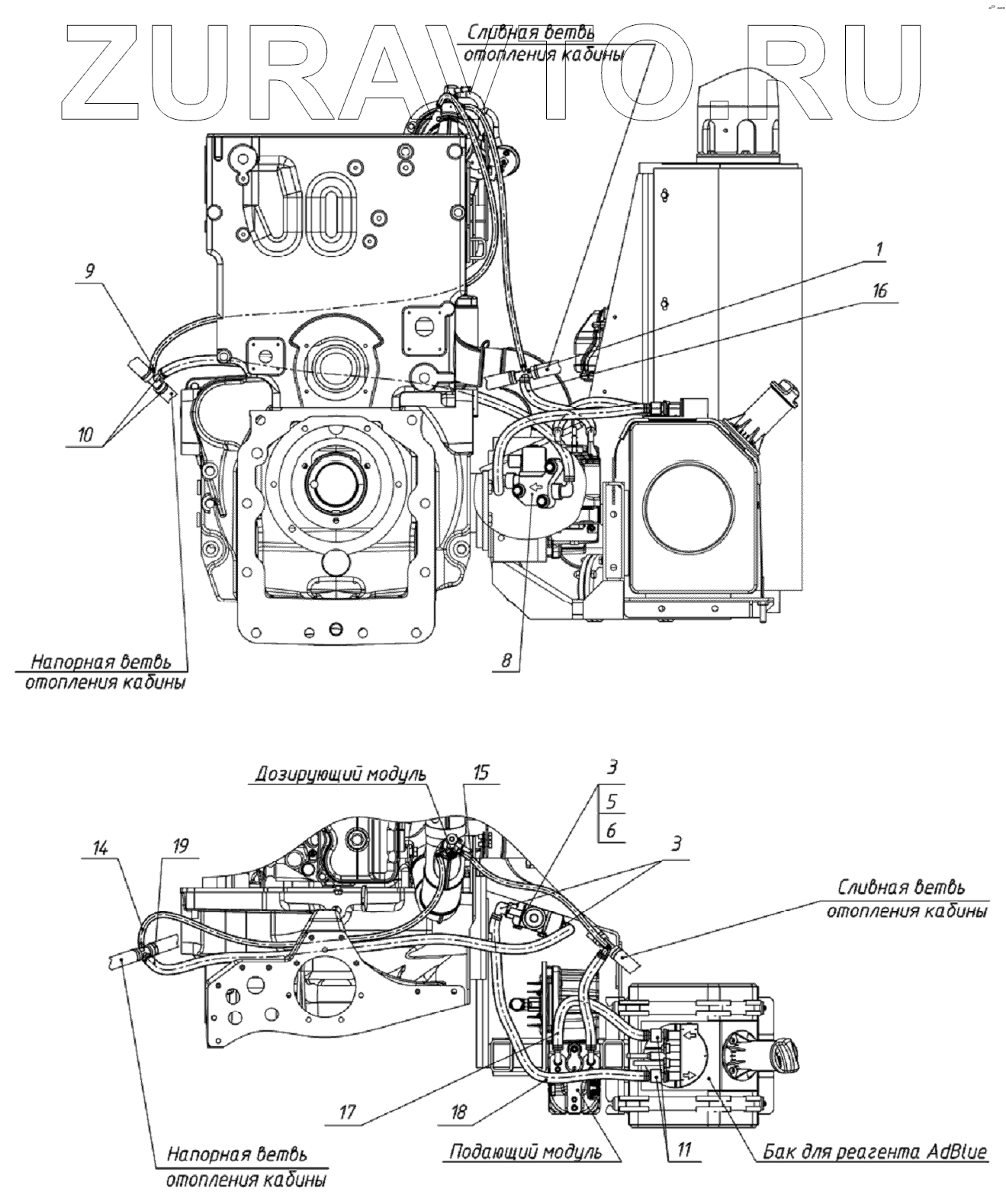 ZURAVTO.RU

Сливная ветвь отопления кабины

1

16

9

10

8

Напорная ветвь отопления кабины

Дозирующий модуль

15

3

5

6

3

14

19

Сливная ветвь отопления кабины

17

18

Подающий модуль

11

Бак для реагента AdBlue

Напорная ветвь отопления кабины