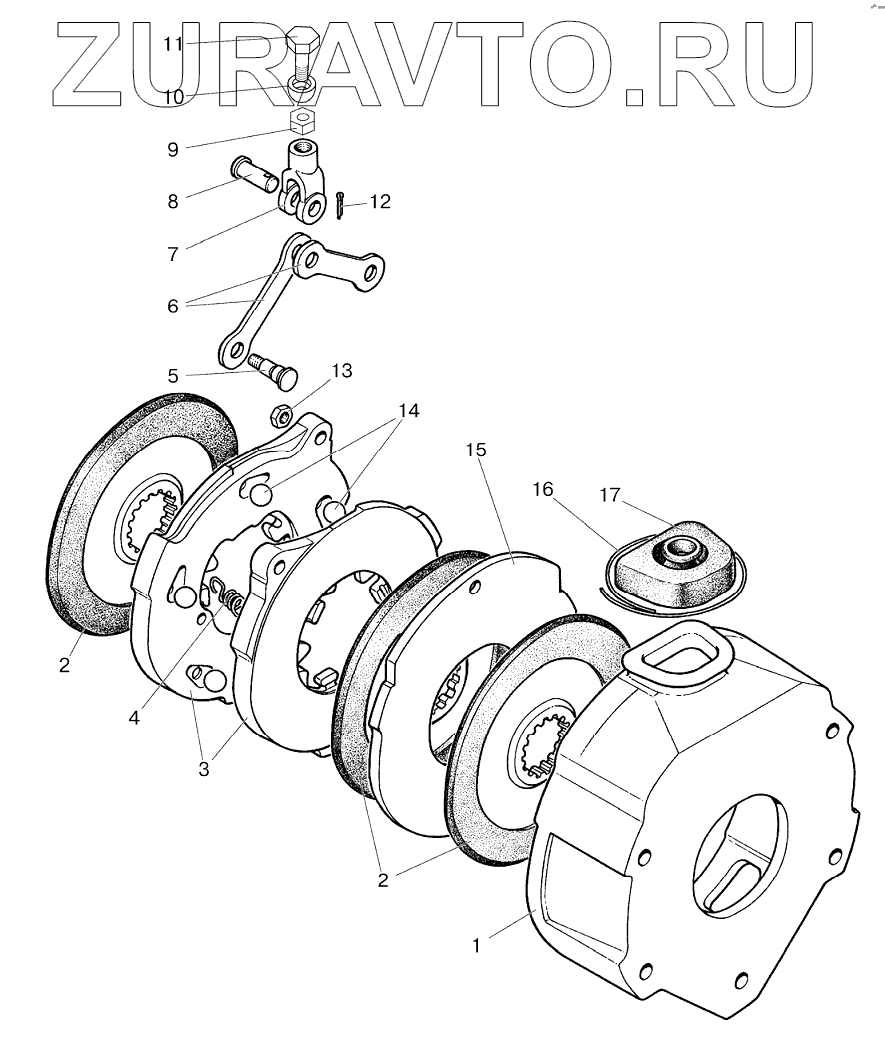 ZURAVTO.RU

11
10
9
8
12
7
6
5
13
14
15
16
17
2
4
3
2
1