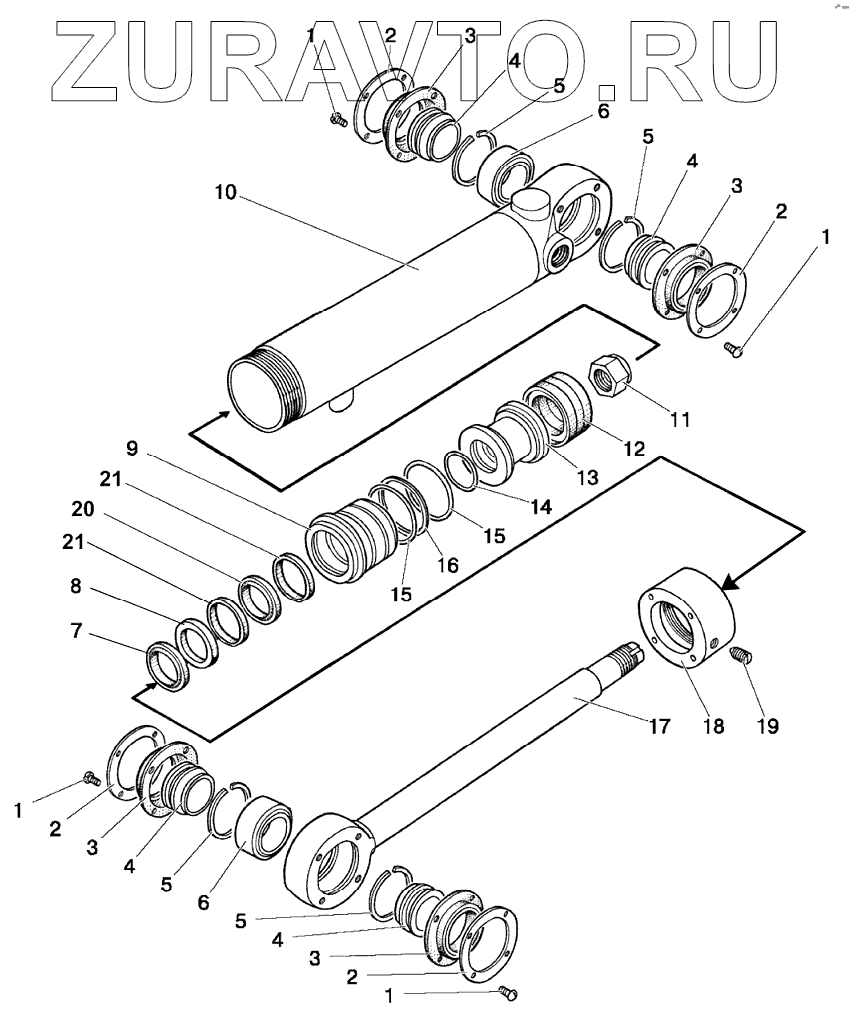 ZURAVTO.RU

1 2 3 4 5 6 10 5 4 3 2 1 11 12 13 14 15 16 15 9 21 20 21 8 7 17 18 19 1 2 3 4 5 6 5 4 3 2 1