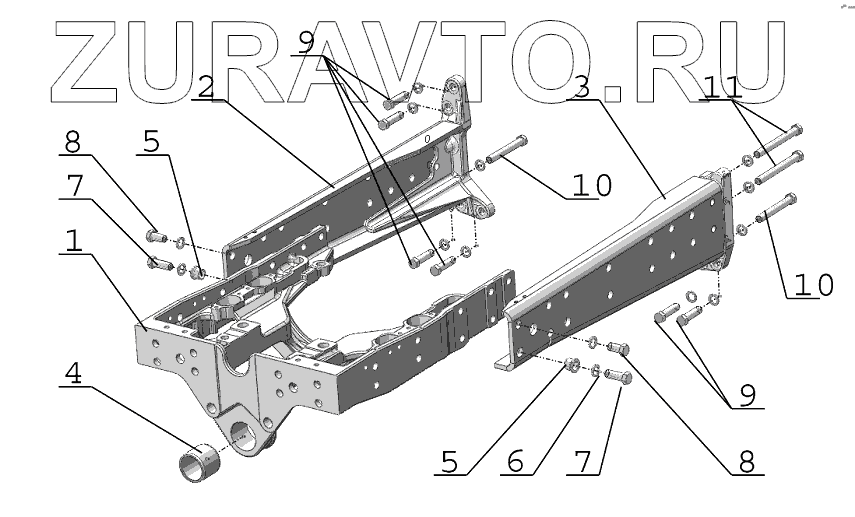 ZURAVTO.RU

9
2
3
11
8
5
7
1
10
10
4
9
5
6
7
8