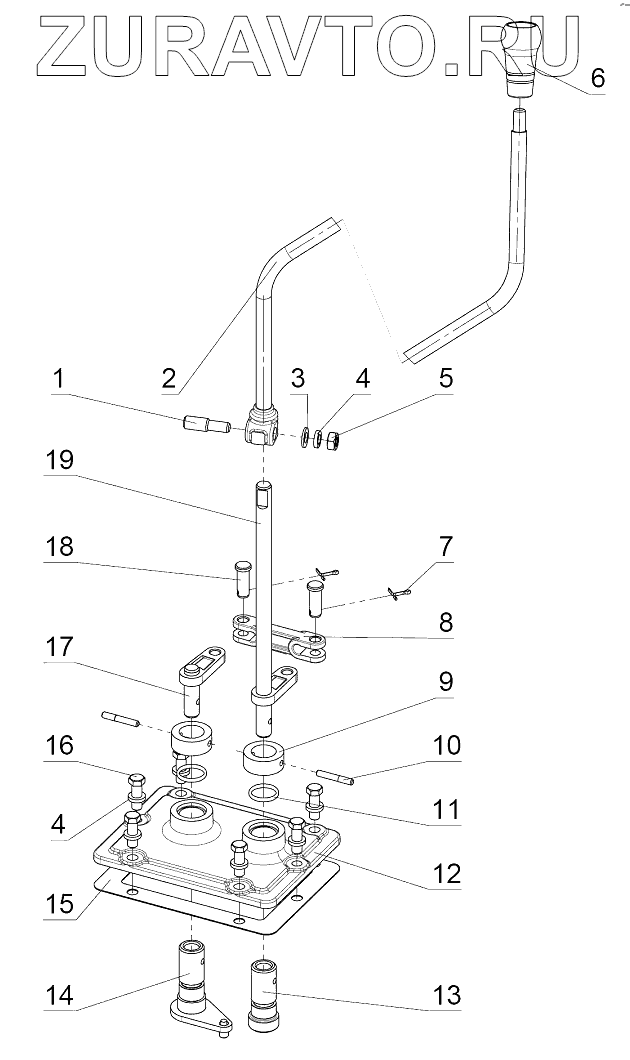 ZURAVTO.RU

6

2

1

3

4

5

19

18

7

8

17

9

16

10

4

11

12

15

14

13