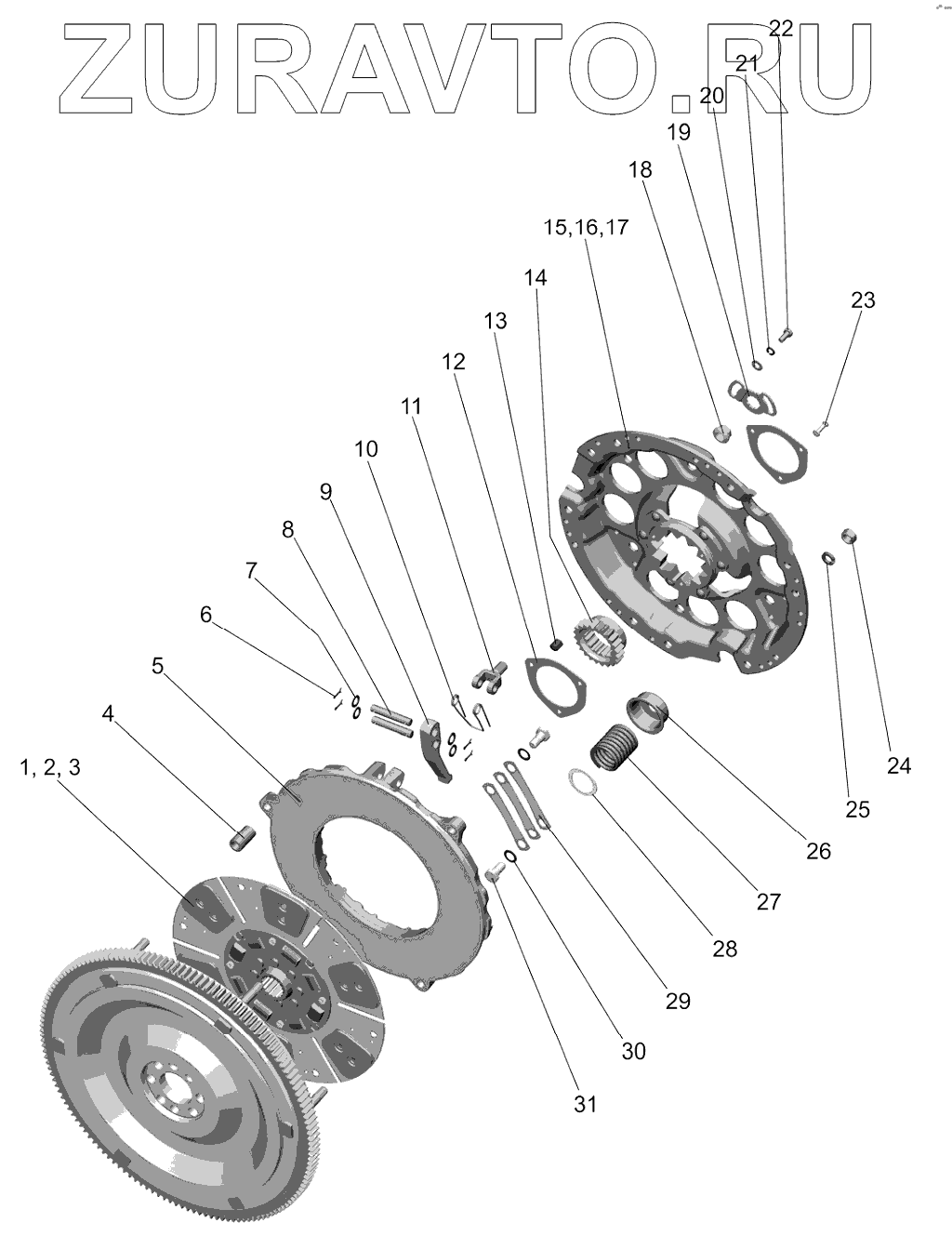 ZURAVTO.RU

22
21
20
19
18
15,16,17
14
13
12
11
10
9
8
7
6
5
4
1, 2, 3
23
24
25
26
27
28
29
30
31