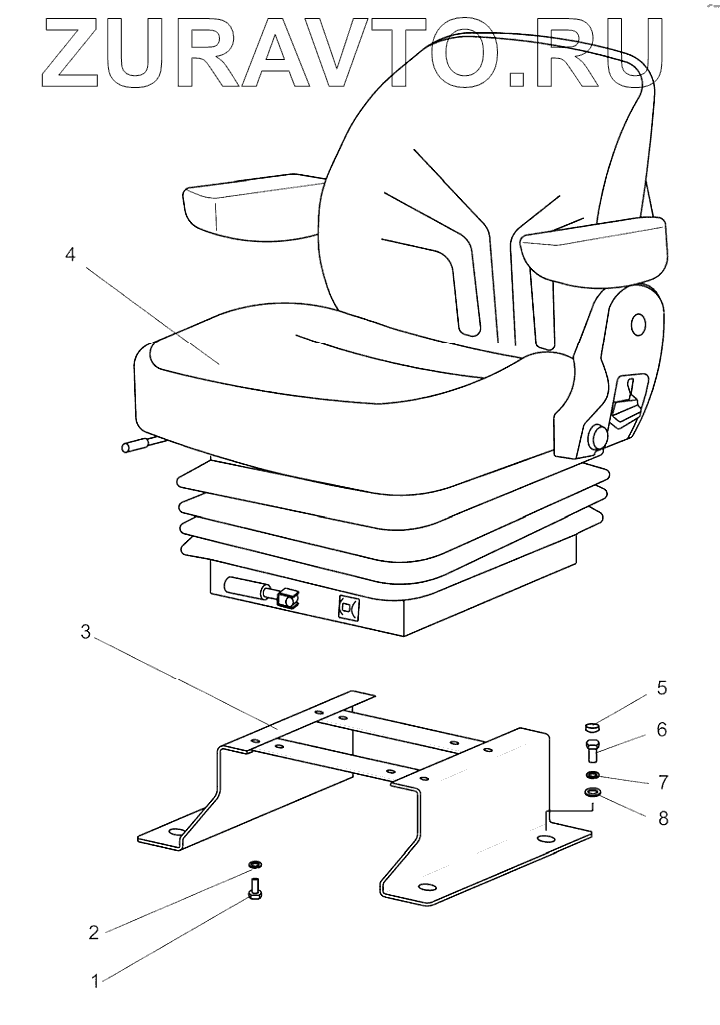 ZURAVTO.RU

4

3

5

6

7

8

2

1