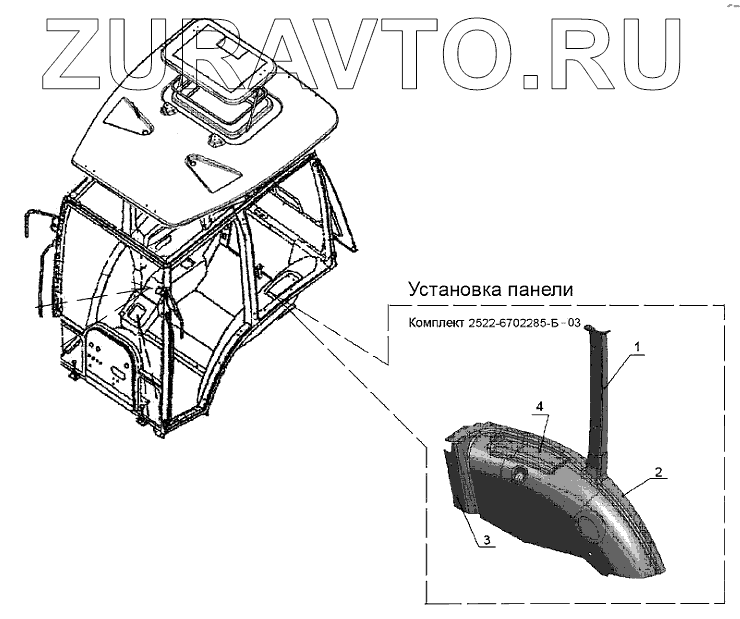 ZURAVTO.RU

Установка панели

Комплект 2522-6702285-Б - 03

1

4

2

3