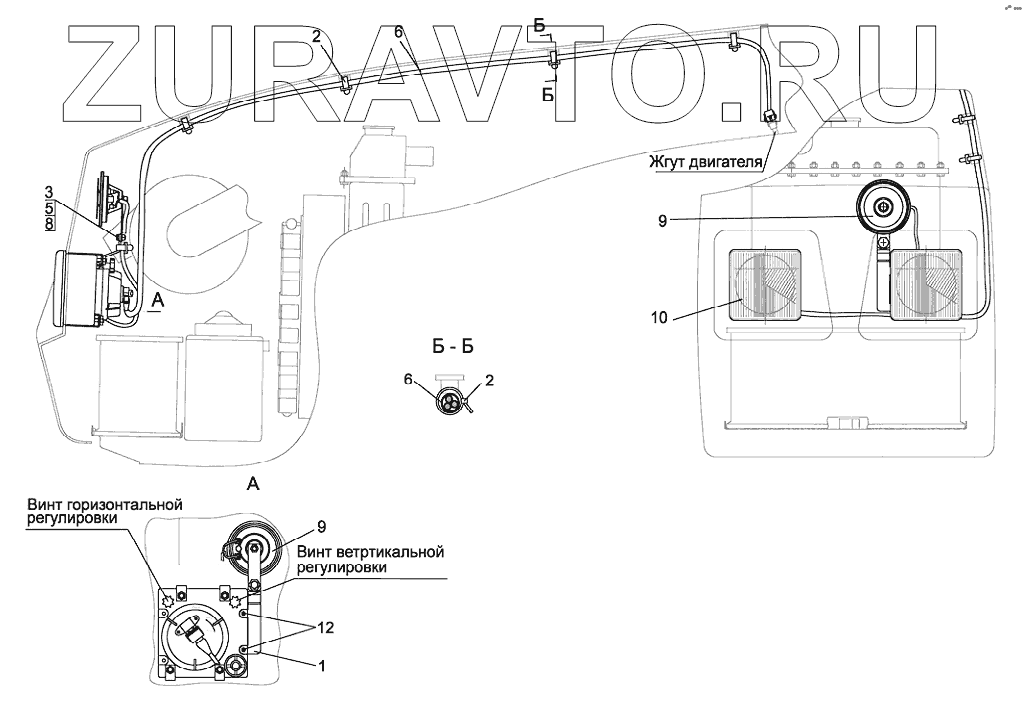 ZURAVTO.RU

2
6
Б
Б
Жгут двигателя
3
5
8
А
9
10
Б - Б
6
2
А
Винт горизонтальной регулировки
9
Винт ветртикальной регулировки
12
1