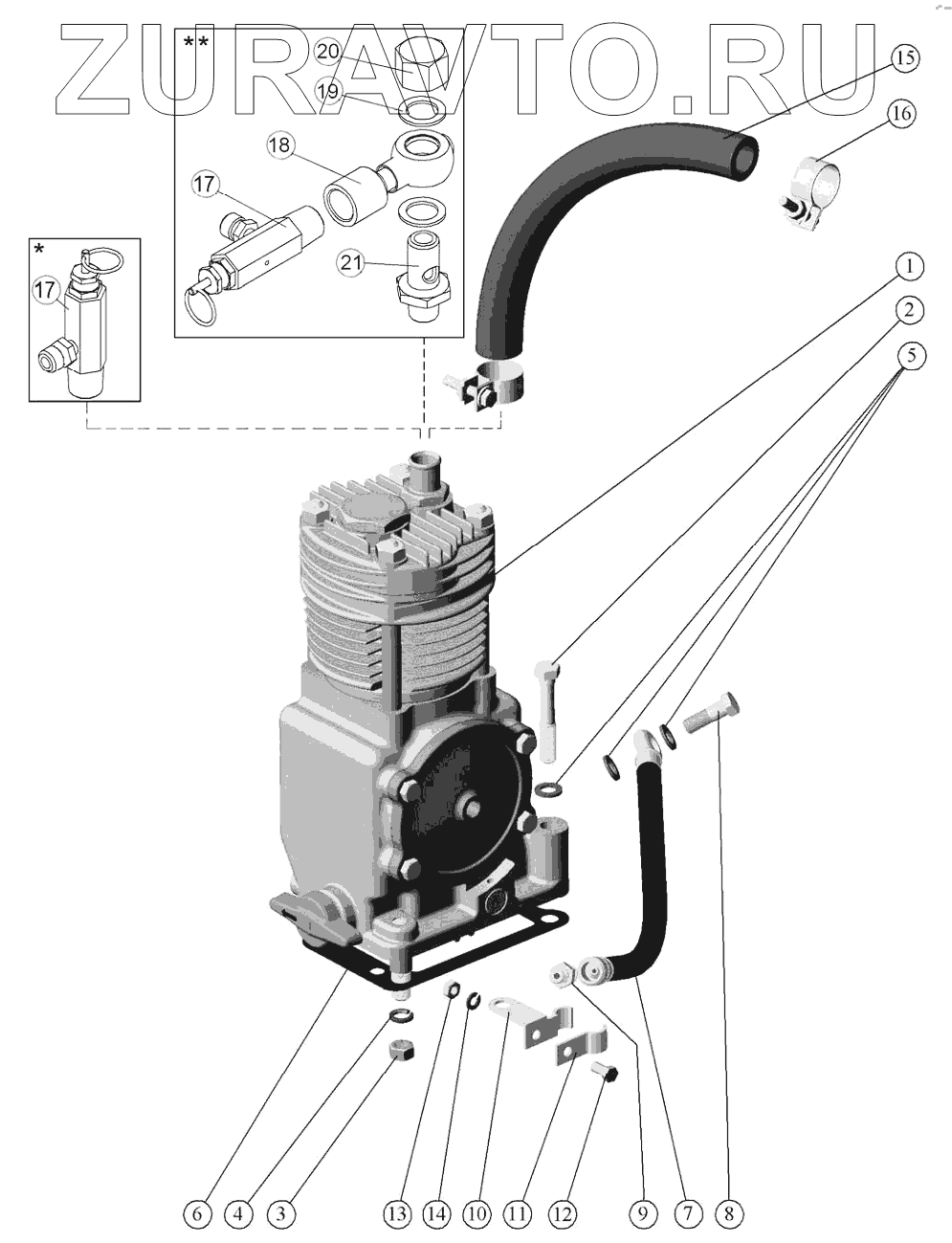 ZURAVTO.RU

**
20
19
18
17
21

*
17

15
16
1
2
5

6
4
3
13
14
10
11
12
9
7
8