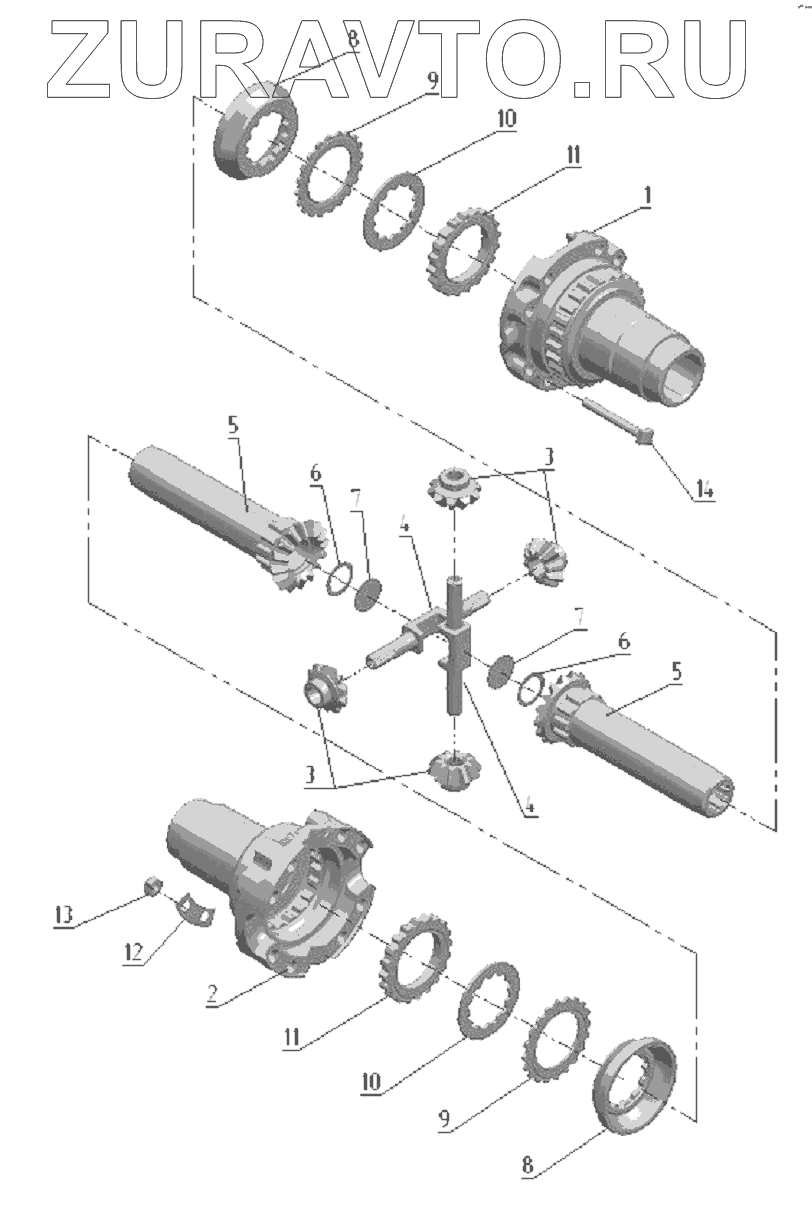 ZURAVTO.RU

8
9
10
11
1
14
5
6
7
4
3
7
6
5
3
4
13
12
2
11
10
9
8