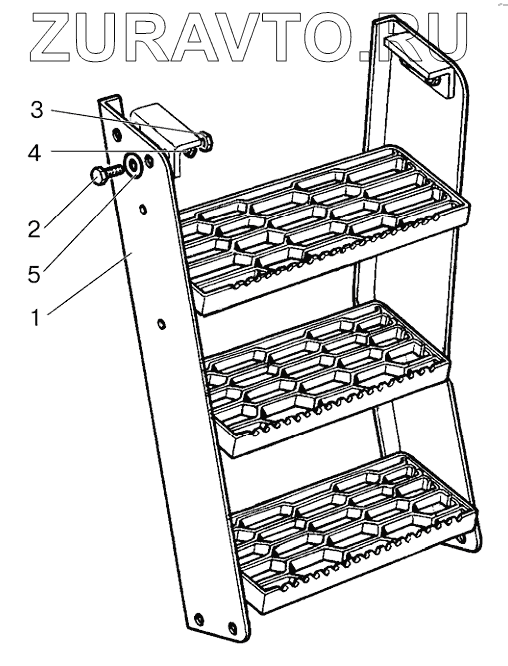 ZURAVTO.RU

3
4
2
5
1