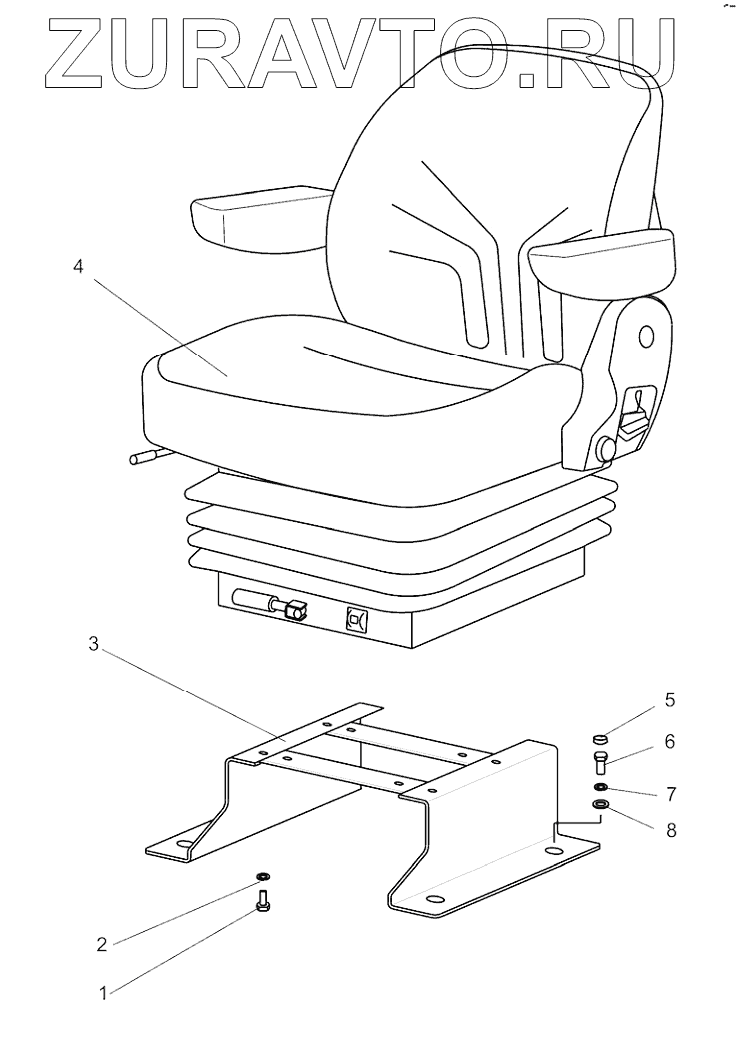 ZURAVTO.RU

4

3

5

6

7

8

2

1