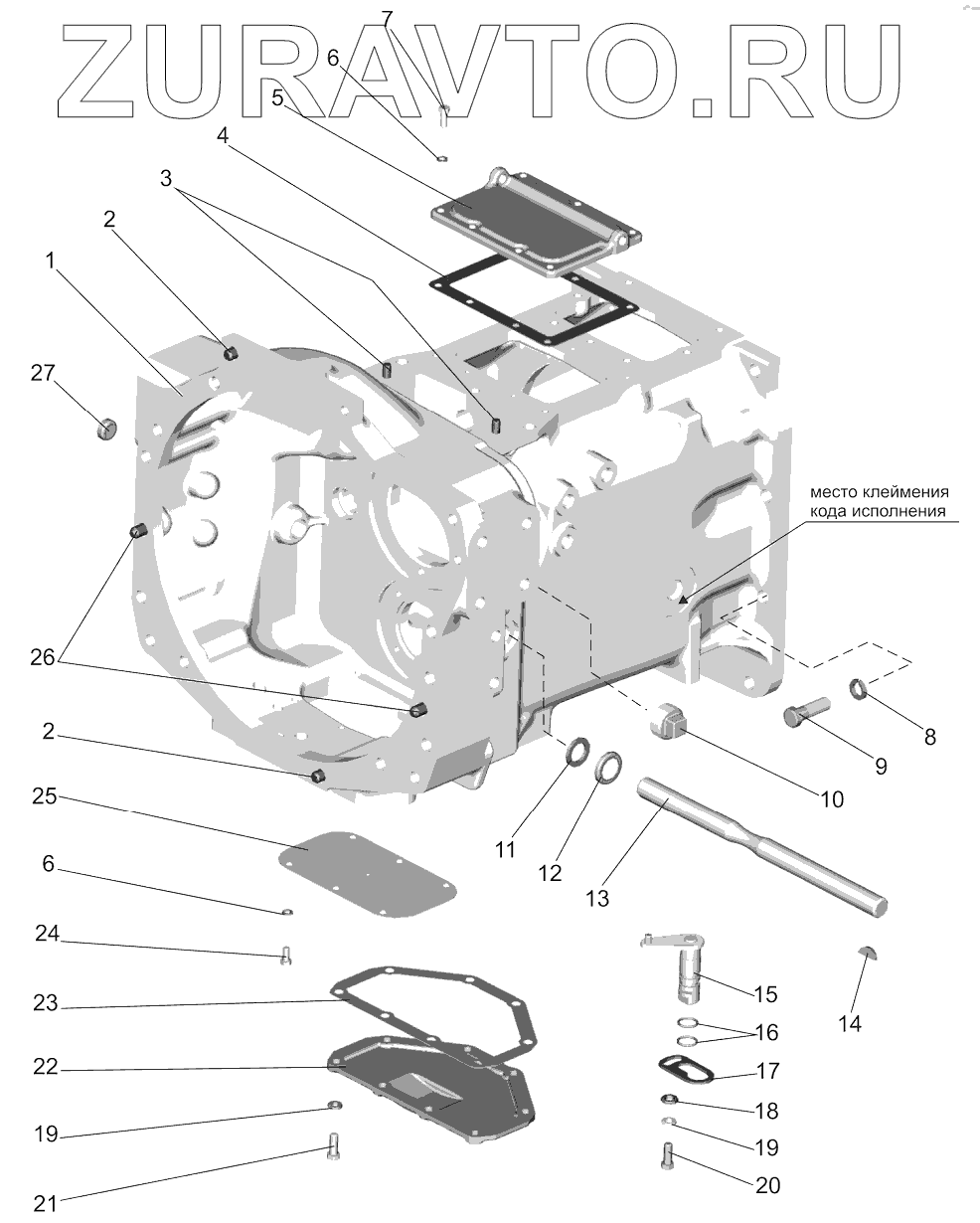 ZURAVTO.RU

7
6
5
4
3
2
1
27
место клеймения кода исполнения
26
2
25
6
24
23
22
19
21
8
9
10
11
12
13
14
15
16
17
18
19
20