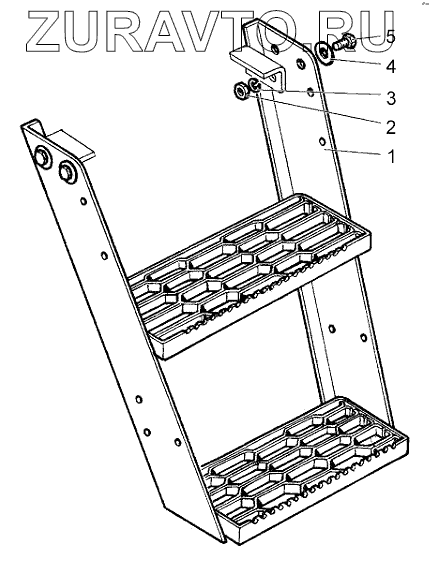 ZURAVTO.RU
5
4
3
2
1