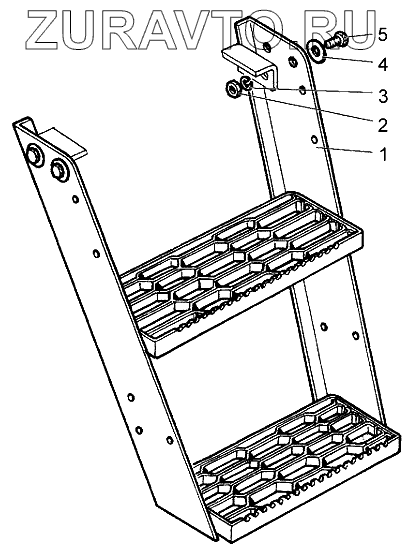 ZURAVTO.RU

5
4
3
2
1