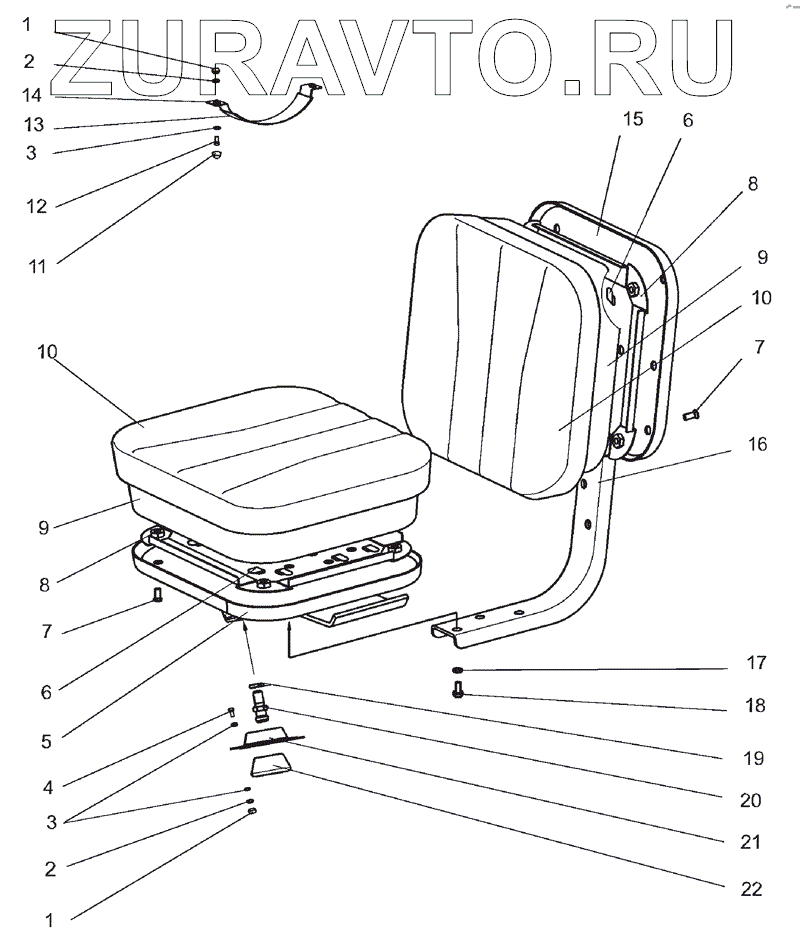 ZURAVTO.RU

1
2
14
13
3
12
11
15
6
8
9
10
7
16
10
9
8
7
6
5
4
3
2
1
17
18
19
20
21
22