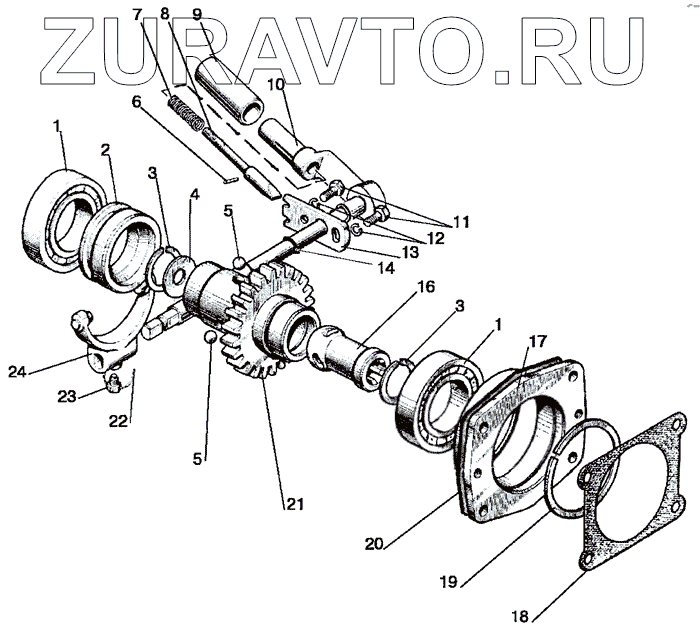 ZURAVTO.RU

7 8 9
10
6
1
2
3
4
5
11
12
13
14
16
3
1
17
24
23
22
5
21
20
19
18