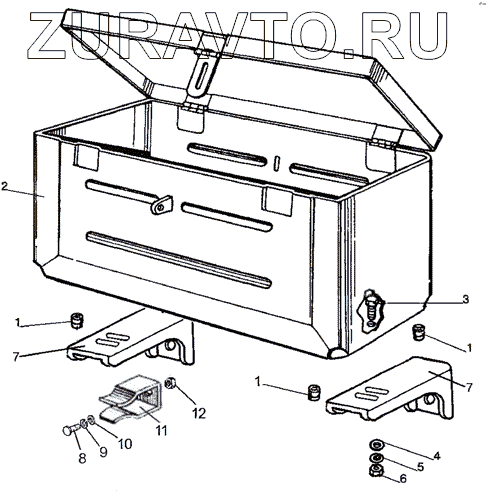 ZURAVTO.RU
2
3
1
1
7
1
7
12
11
10
9
8
4
5
6