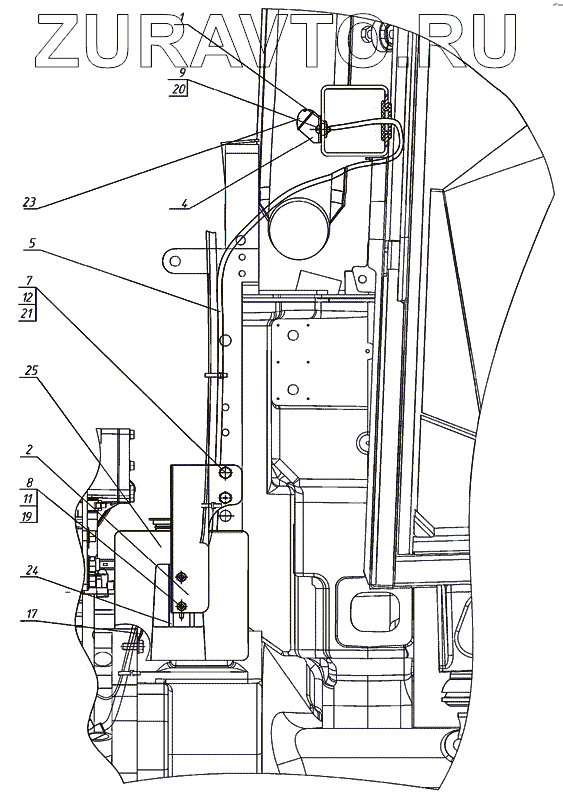 ZURAVTO.RU
1
9
20
23
4
5
7
12
21
25
2
8
11
19
24
17