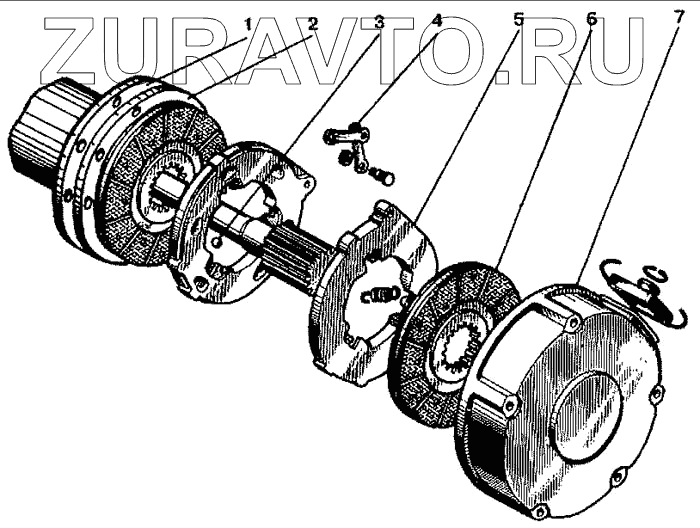 ZURAVTO.RU

1 2 3 4 5 6 7