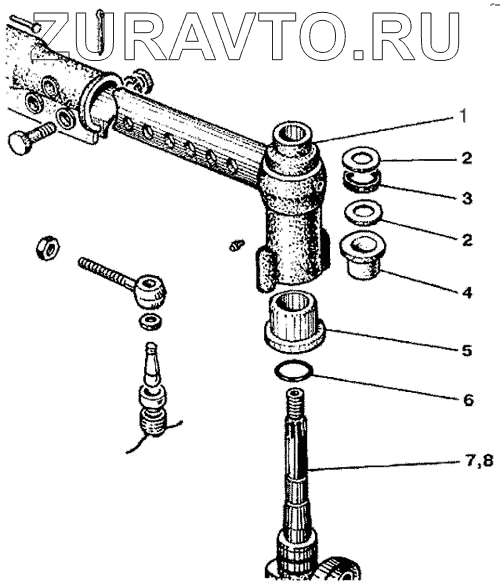 ZURAVTO.RU

1
2
3
2
4
5
6
7,8