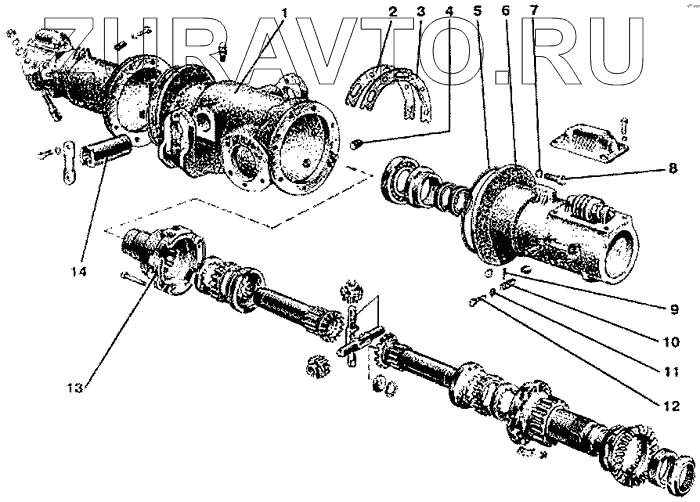 ZURAVTO.RU

1
2
3
4
5
6
7
8
9
10
11
12
13
14