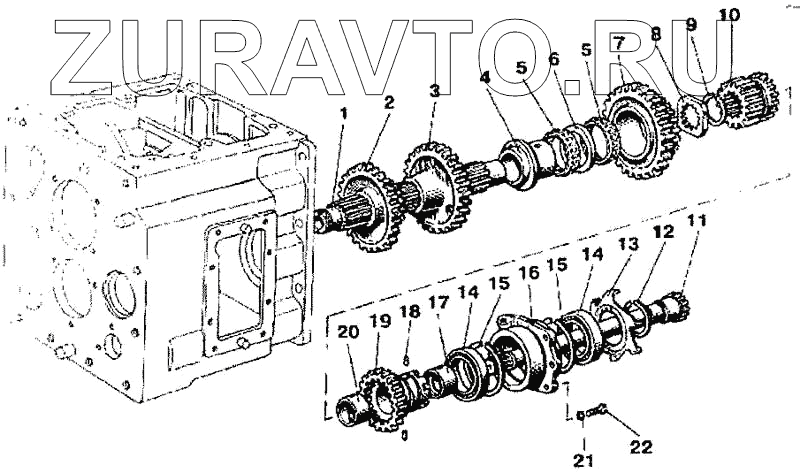 ZURAVTO.RU

1
2
3
4
5
6
5
7
8
9
10
11
12
13
14
15
16
15
14
17
18
19
20
21
22