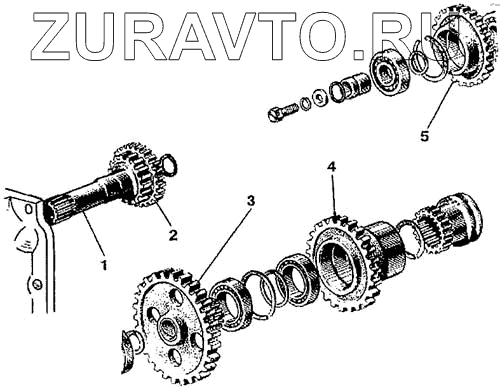 ZURAVTO.RU

5

4

3

2

1