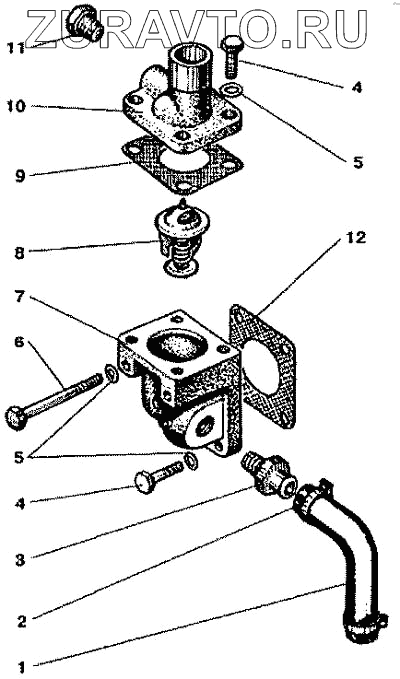 ZURAVTO.RU

11
4
10
5
9
8
12
7
6
5
4
3
2
1