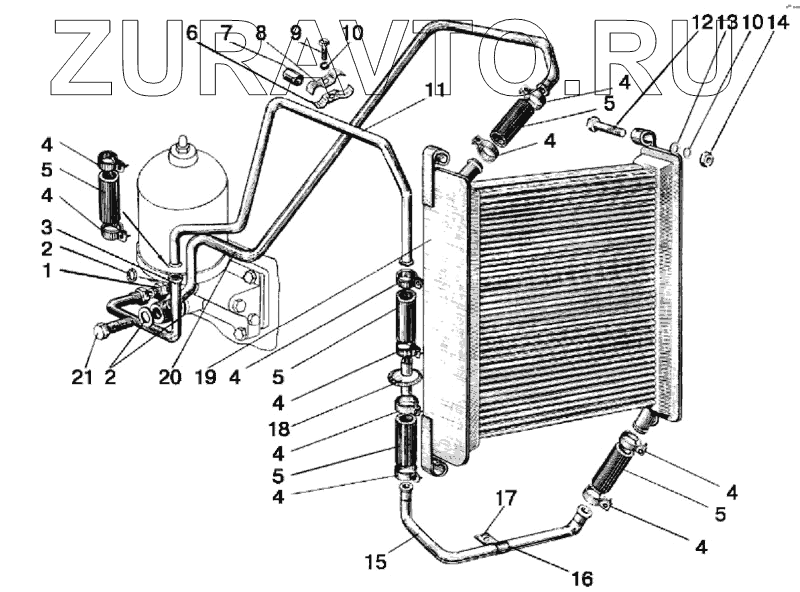 ZURAVTO.RU

6 7 8 9 10
12 13 10 14
11
4
5
4
4
5
4
3
2
1
21 2
20 19 4
5
4
18
4
5
4
4
5
4
17
15
16