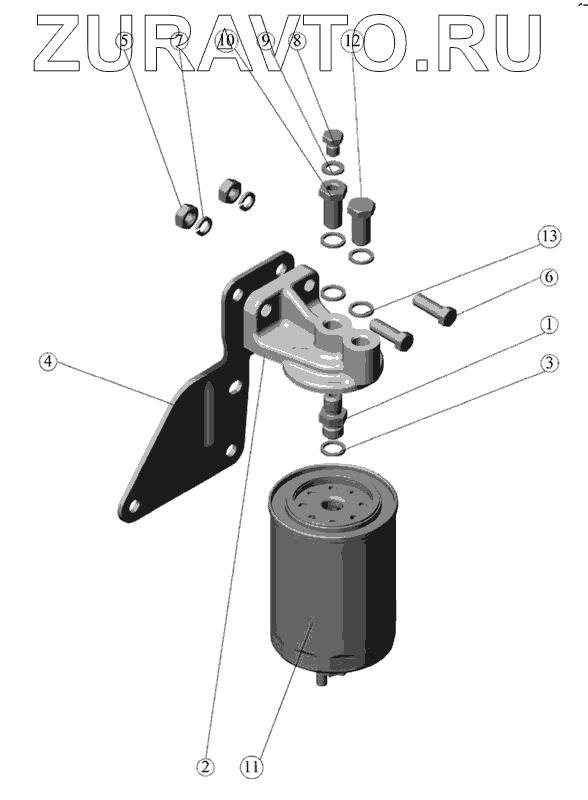 ZURAVTO.RU
5
7
10
9
8
12
13
6
1
3
4
2
11