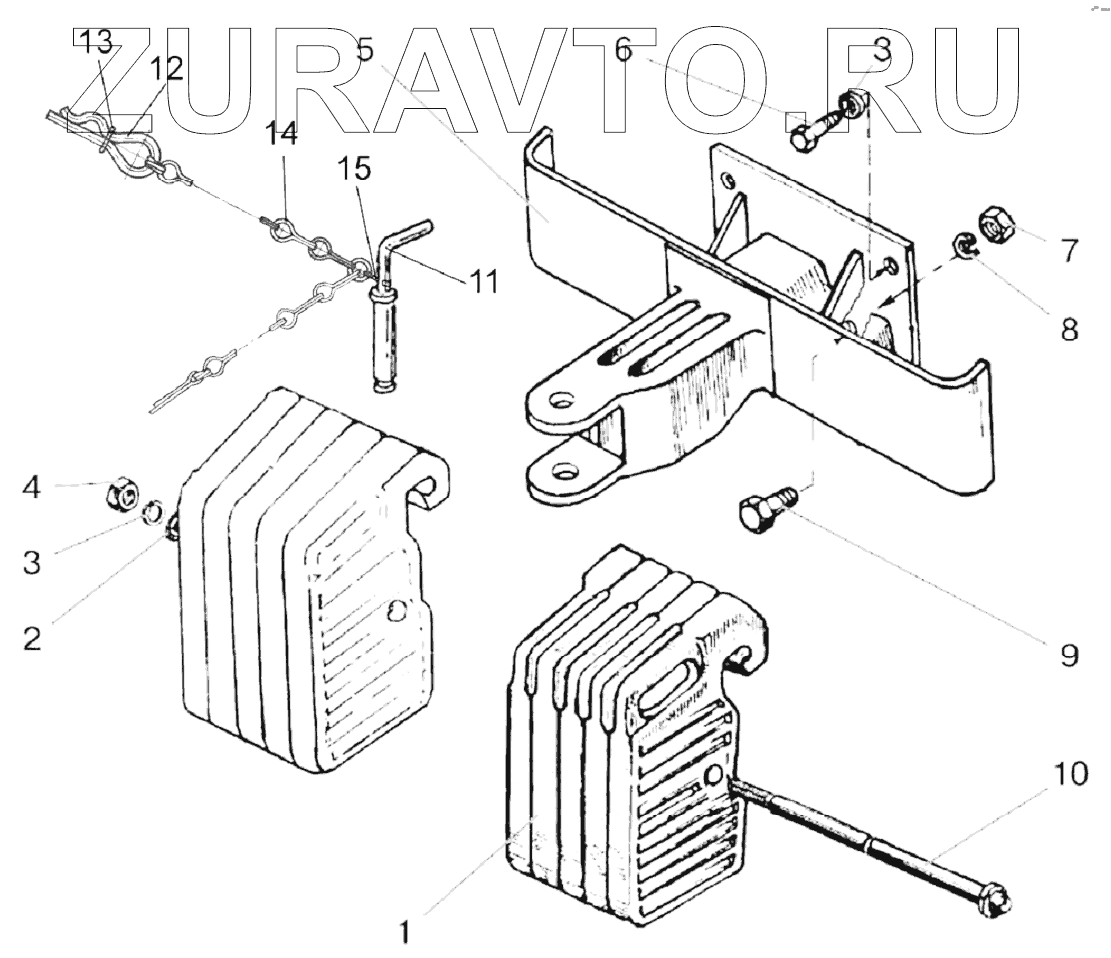 ZURAVTO.RU

13
12
5
6
3
14
15
11
7
8
4
3
2
9
10
1