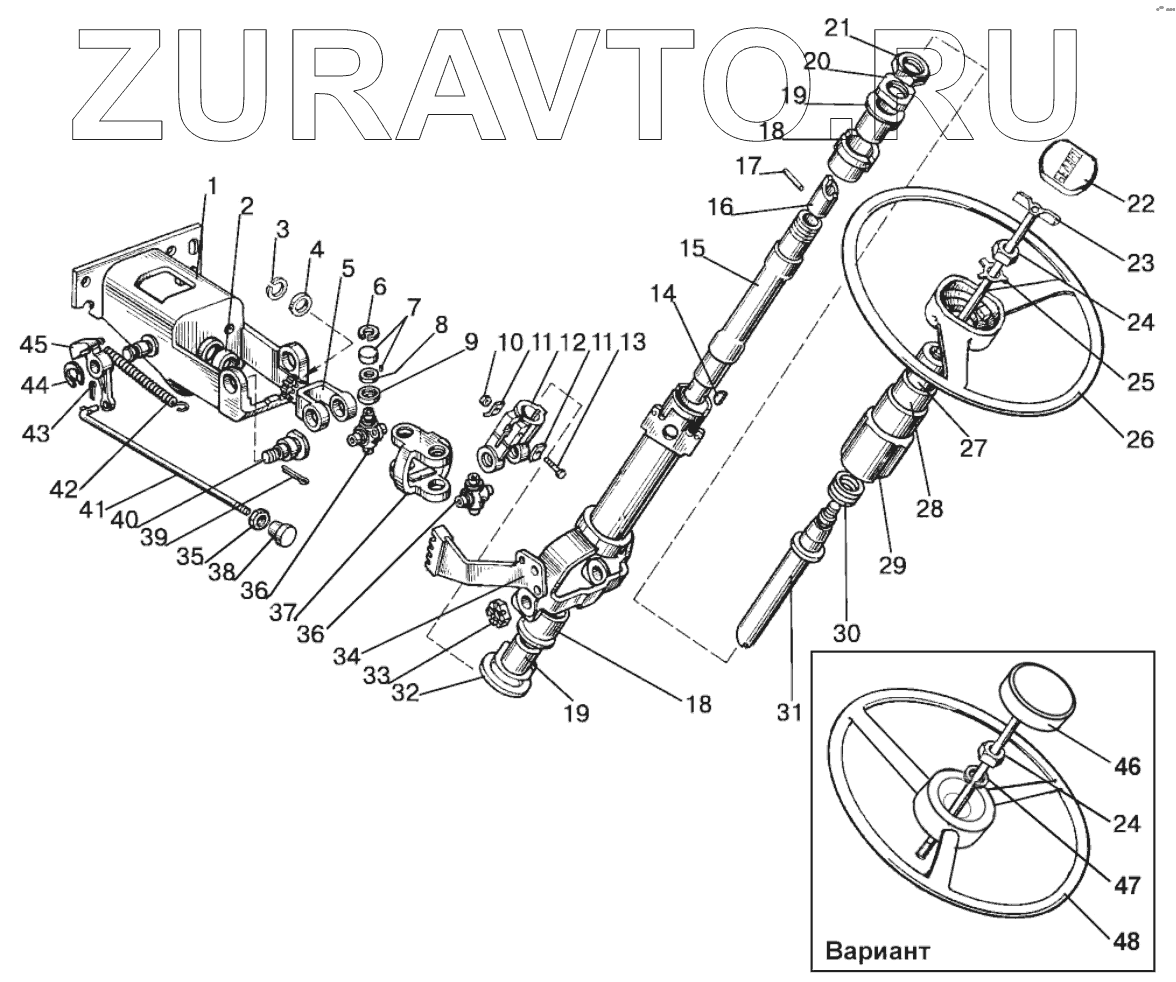 ZURAVTO.RU

21
20
19
18
17
16
15
14
22
23
24
25
26
27
28
29
30
31
1
2
3
4
5
6
7
8
9
10
11
12
11
13
45
44
43
42
41
40
39
35
38
36
37
36
34
33
32
19
18
46
24
47
48
Вариант