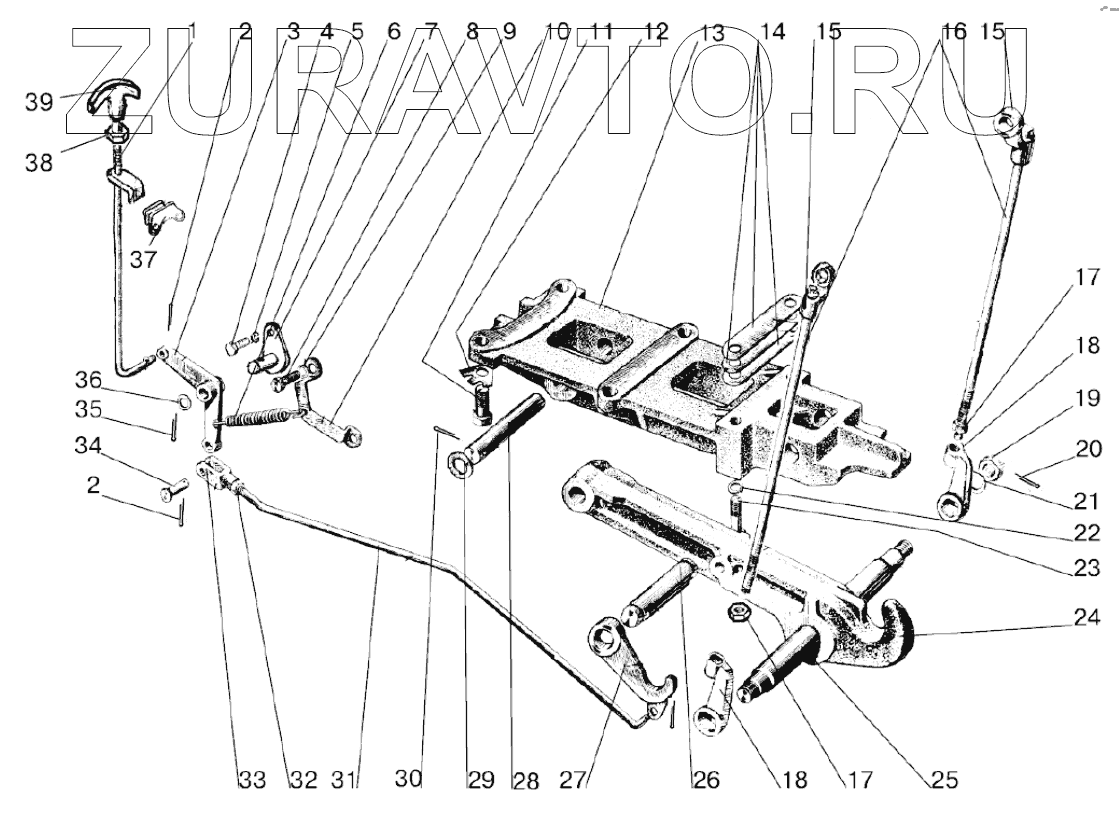 ZURAVTO.RU

1 2 3 4 5 6 7 8 9 10 11 12 13 14 15 16 15

39
38
37
36
35
34
2

17
18
19
20
21
22
23
24

33 32 31 30 29 28 27 26 18 17 25